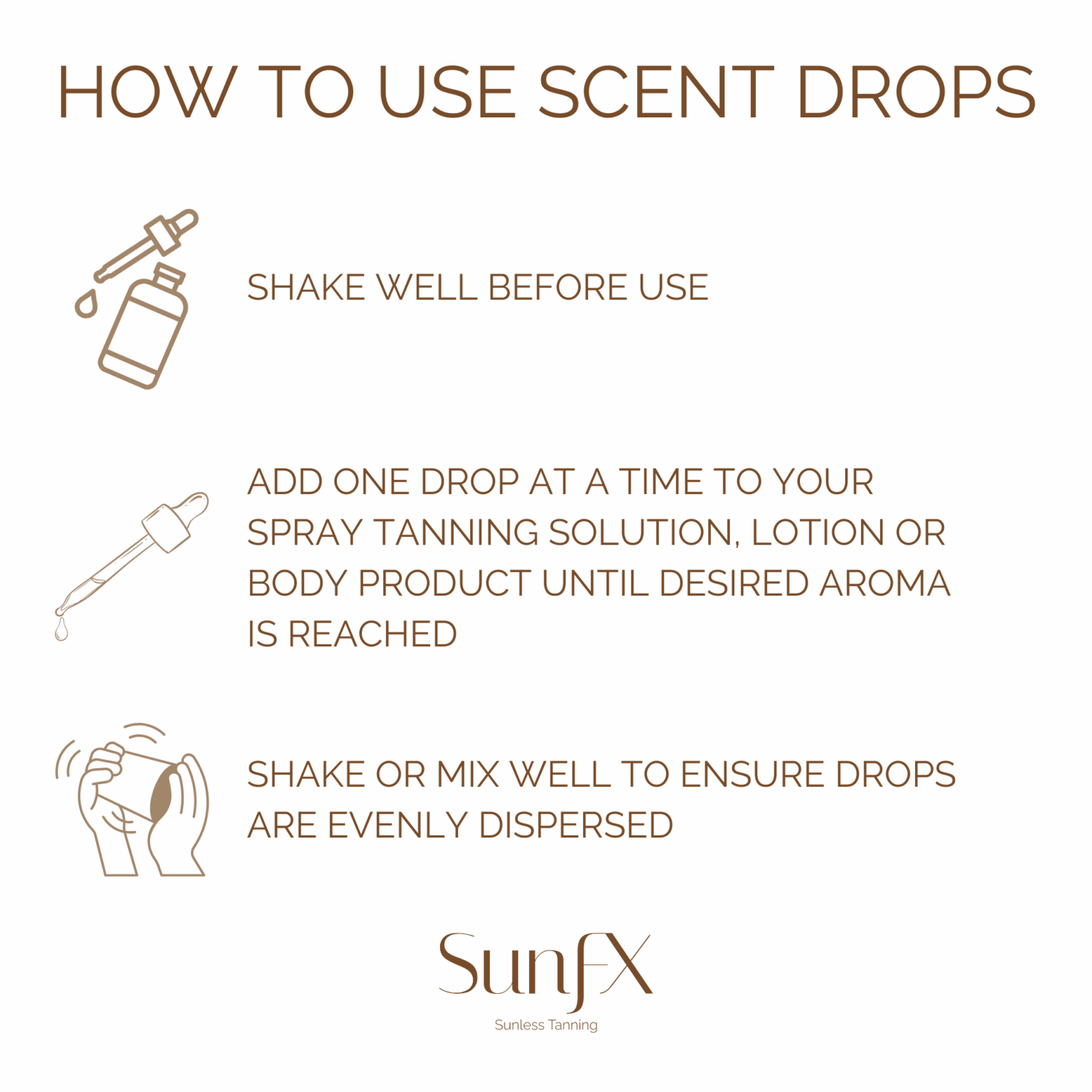 HOW TO USE SCENT DROPS

SHAKE WELL BEFORE USE

ADD ONE DROP AT A TIME TO YOUR SPRAY TANNING SOLUTION, LOTION OR BODY PRODUCT UNTIL DESIRED AROMA IS REACHED

SHAKE OR MIX WELL TO ENSURE DROPS ARE EVENLY DISPERSED

SunFX

Sunless Tanning